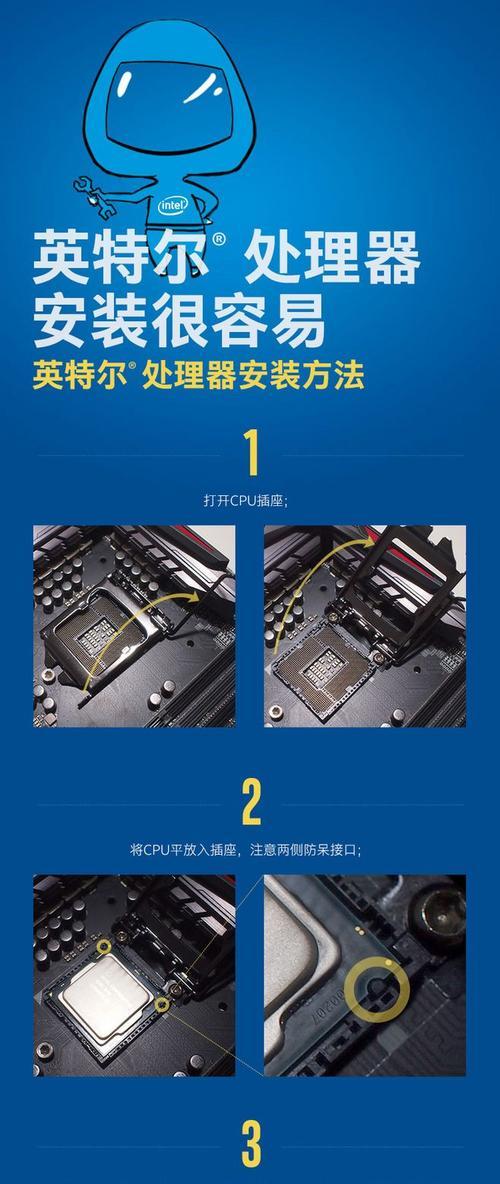 intel

英特尔® 处理器
安装很容易
英特尔® 处理器安装方法

1

打开CPU插座;

2

将CPU平放入插座，注意两侧防呆接口;

3